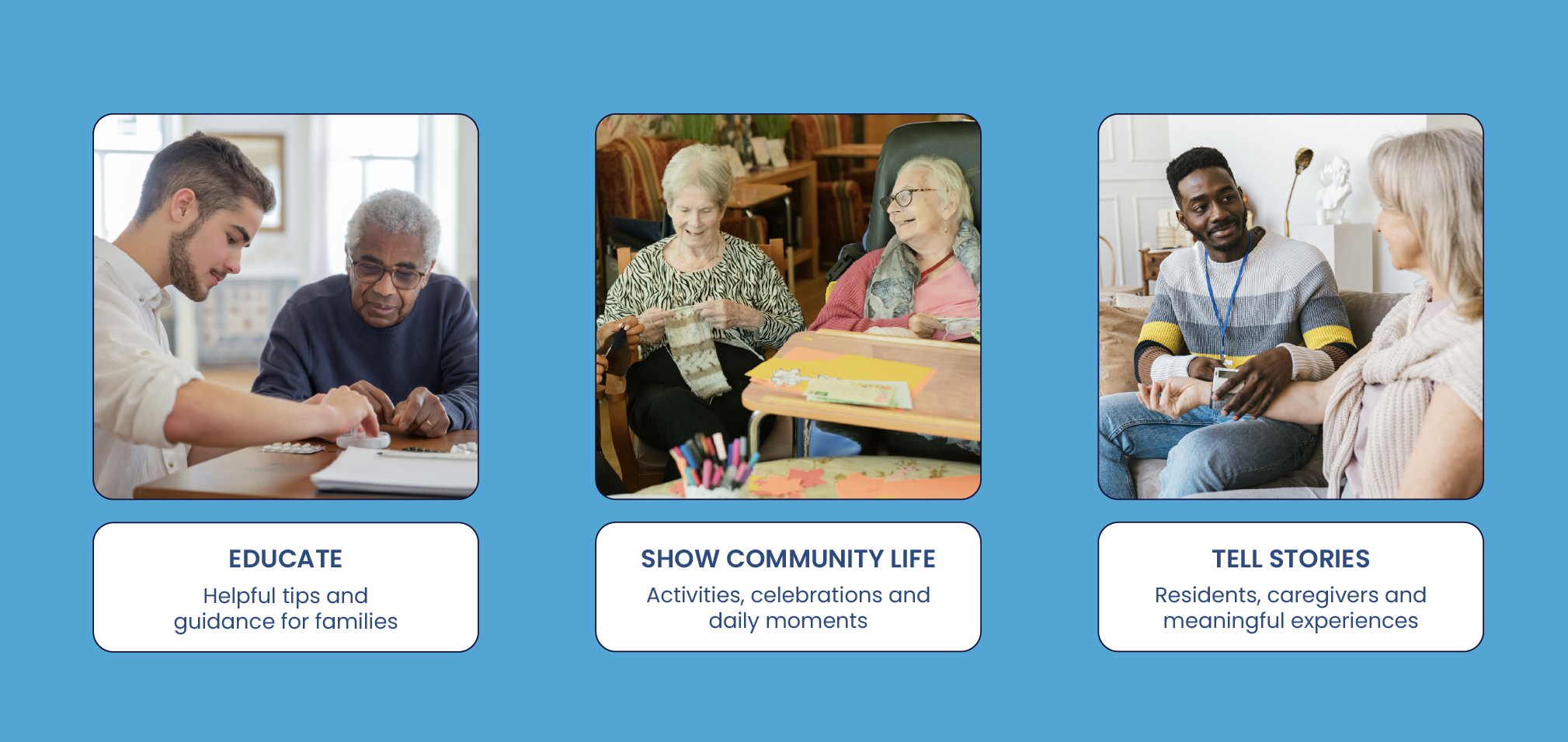 EDUCATE

Helpful tips and guidance for families

SHOW COMMUNITY LIFE

Activities, celebrations and daily moments

TELL STORIES

Residents, caregivers and meaningful experiences